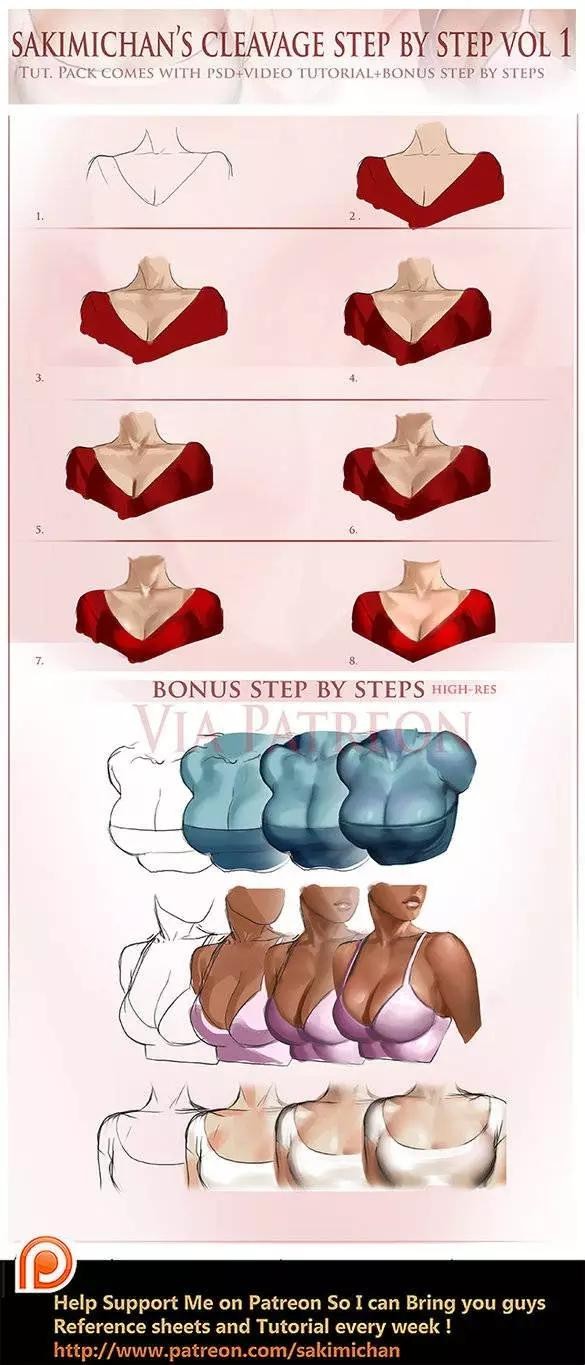 SAKIMICHAN'S CLEAVAGE STEP BY STEP VOL 1
TUT. PACK COMES WITH PSD+VIDEO TUTORIAL+BONUS STEP BY STEPS

1.

2.

3.

4.

5.

6.

7.

8.

BONUS STEP BY STEPS HIGH-RES

VIA PATREON

Help Support Me on Patreon So I can Bring you guys Reference sheets and Tutorial every week !
http://www.patreon.com/sakimichan