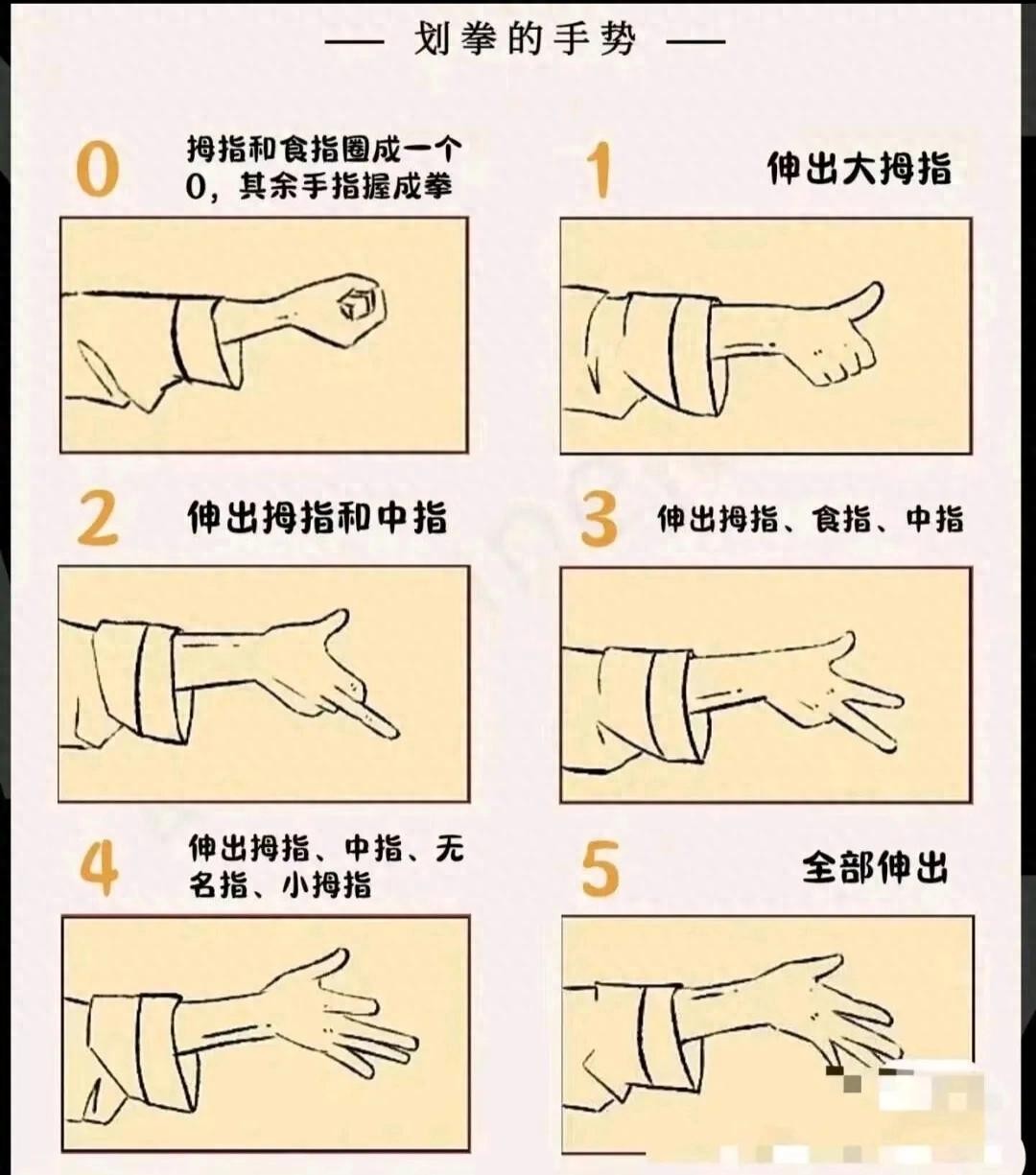 — 划拳的手势 —

0 拇指和食指圈成一个0，其余手指握成拳

1 伸出大拇指

2 伸出拇指和中指

3 伸出拇指、食指、中指

4 伸出拇指、中指、无名指、小拇指

5 全部伸出