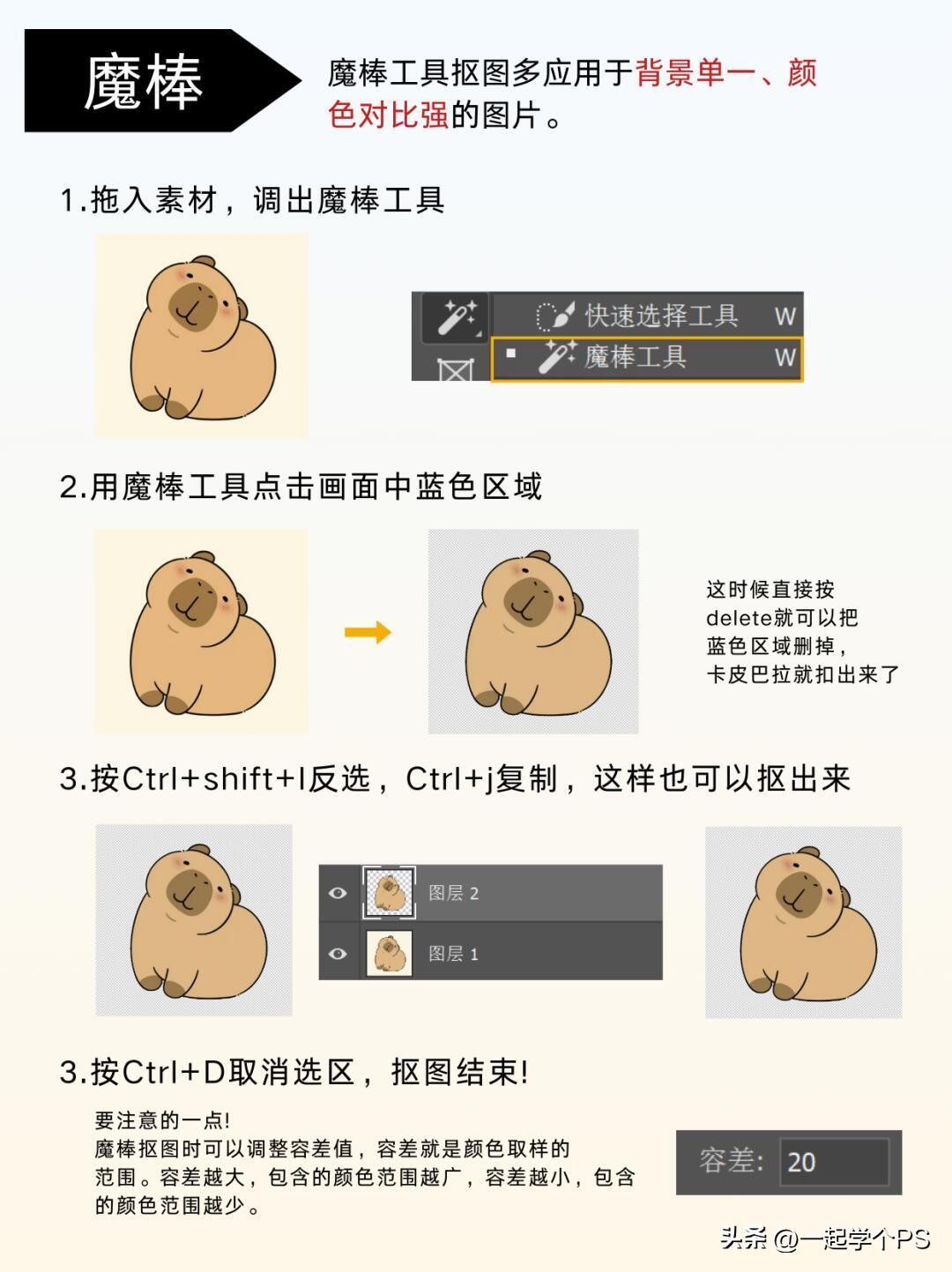 魔棒

魔棒工具抠图多应用于背景单一、颜色对比强的图片。

1.拖入素材，调出魔棒工具

快速选择工具 W
魔棒工具 W

2.用魔棒工具点击画面中蓝色区域

这时候直接按delete就可以把蓝色区域删掉，卡皮巴拉就扣出来了

3.按Ctrl+shift+I反选，Ctrl+j复制，这样也可以抠出来

图层 2
图层 1

3.按Ctrl+D取消选区，抠图结束!

要注意的一点!
魔棒抠图时可以调整容差值，容差就是颜色取样的范围。容差越大，包含的颜色范围越广，容差越小，包含的颜色范围越少。

容差: 20

头条 @一起学个PS