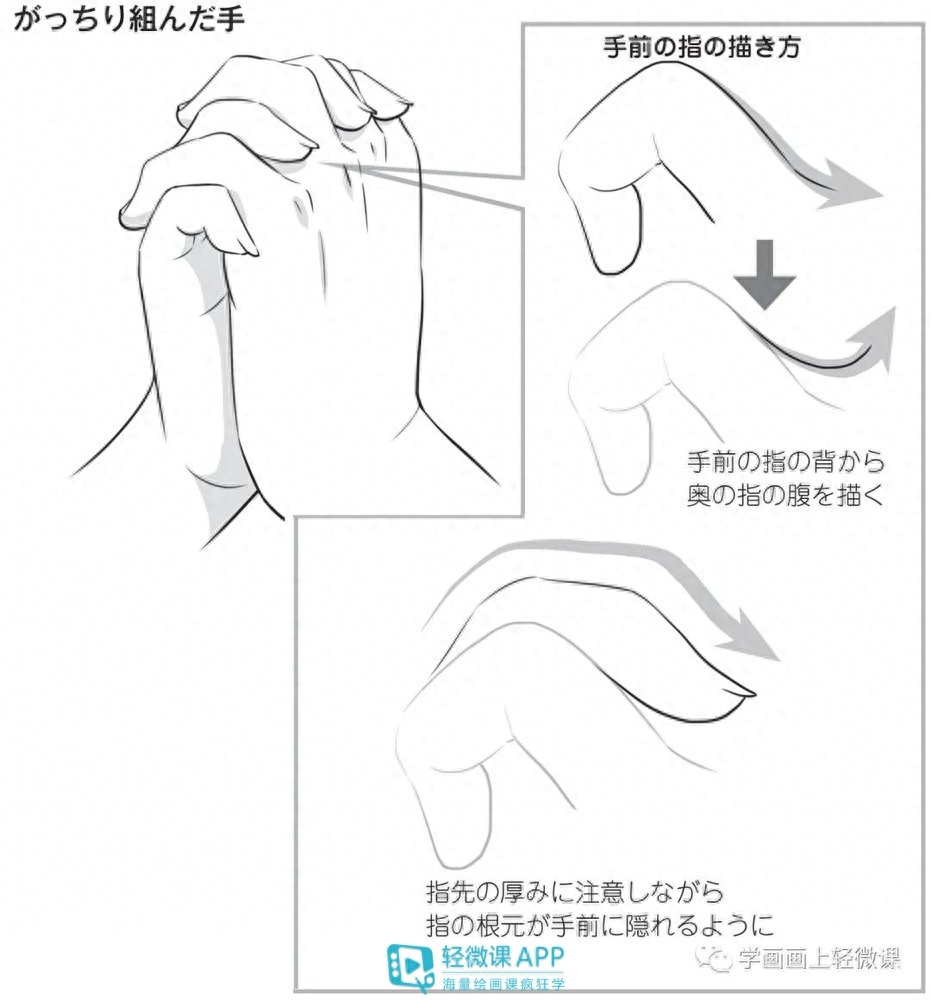 がっちり組んだ手

手前の指の描き方

手前の指の背から
奥の指の腹を描く

指先の厚みに注意しながら
指の根元が手前に隠れるように

轻微课 APP
海量绘画课疯狂学

学画画上轻微课